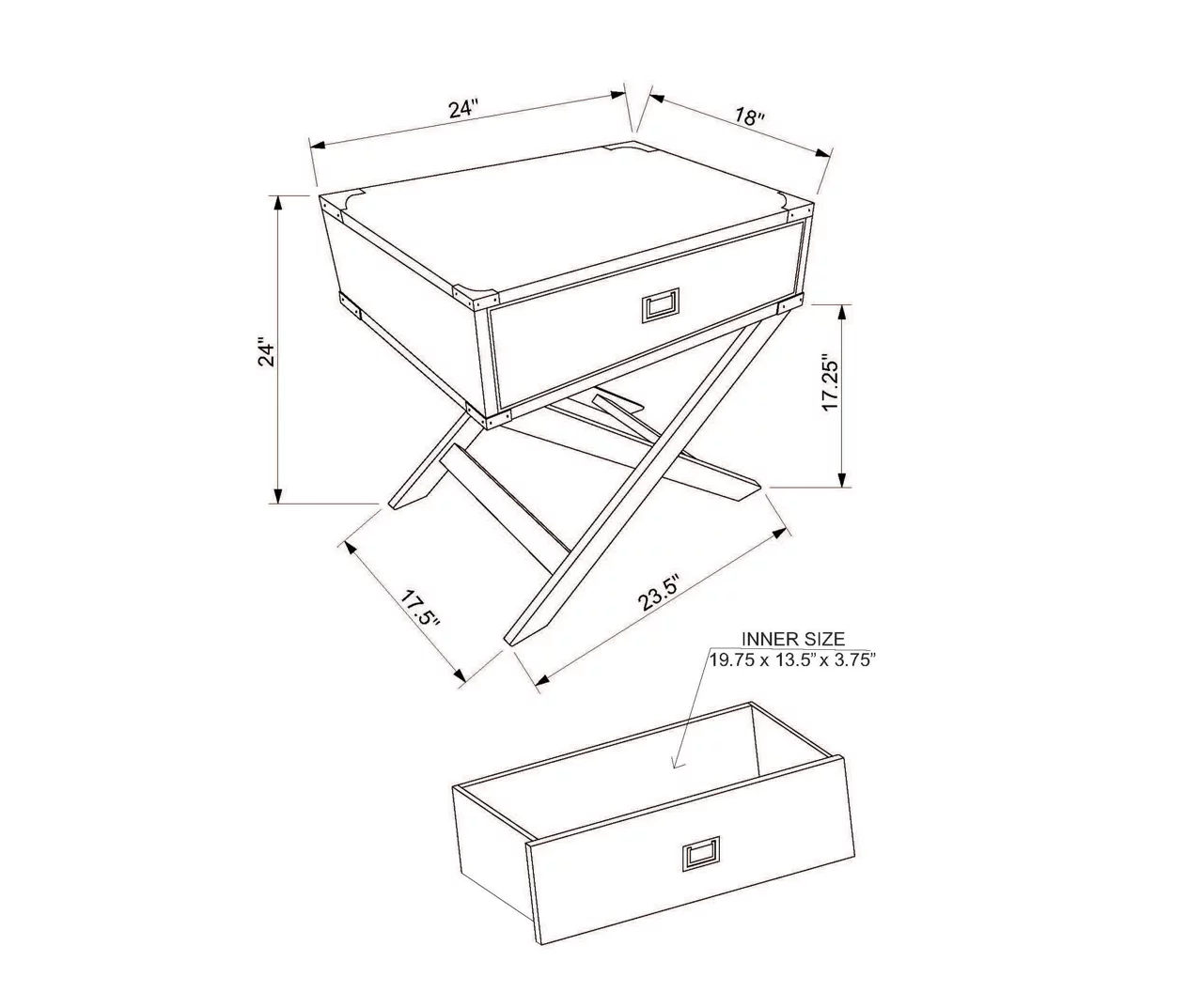 24"

18"

24"

17.25"

17.5"

23.5"

INNER SIZE
19.75 x 13.5" x 3.75"